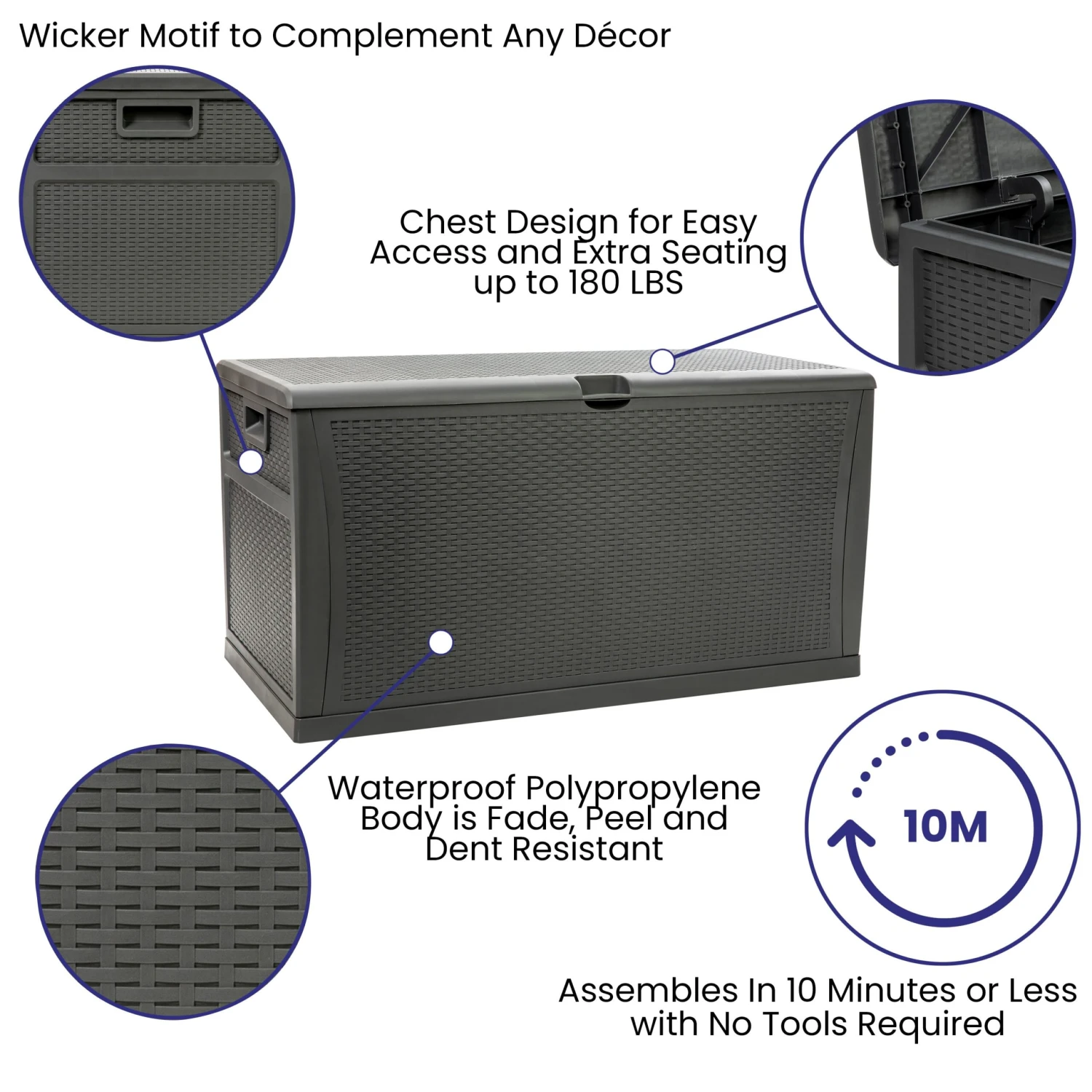 Wicker Motif to Complement Any Décor

Chest Design for Easy Access and Extra Seating up to 180 LBS

Waterproof Polypropylene Body is Fade, Peel and Dent Resistant

10M

Assembles In 10 Minutes or Less with No Tools Required