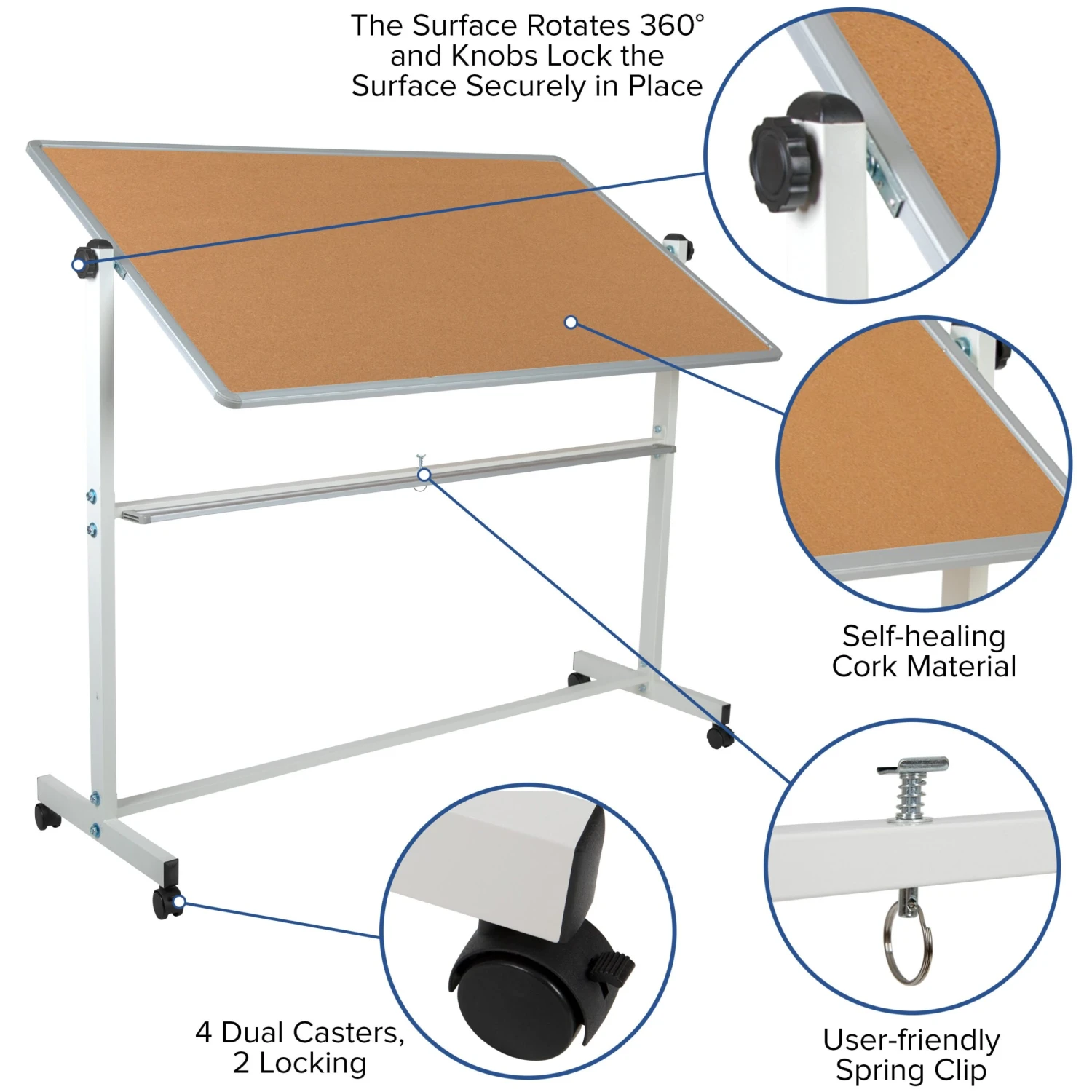 The Surface Rotates 360° and Knobs Lock the Surface Securely in Place

Self-healing Cork Material

4 Dual Casters, 2 Locking

User-friendly Spring Clip