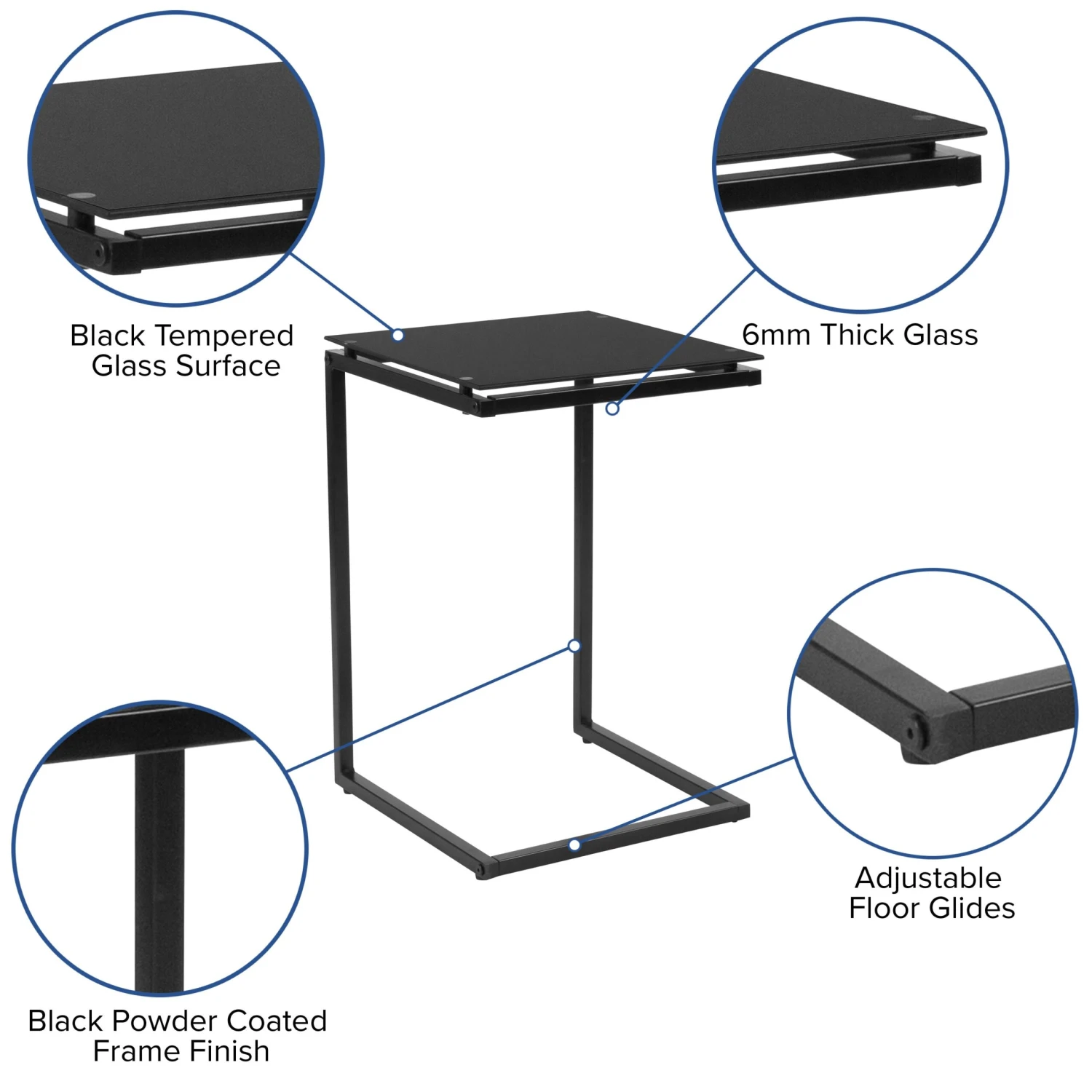 Black Tempered Glass Surface

6mm Thick Glass

Adjustable Floor Glides

Black Powder Coated Frame Finish