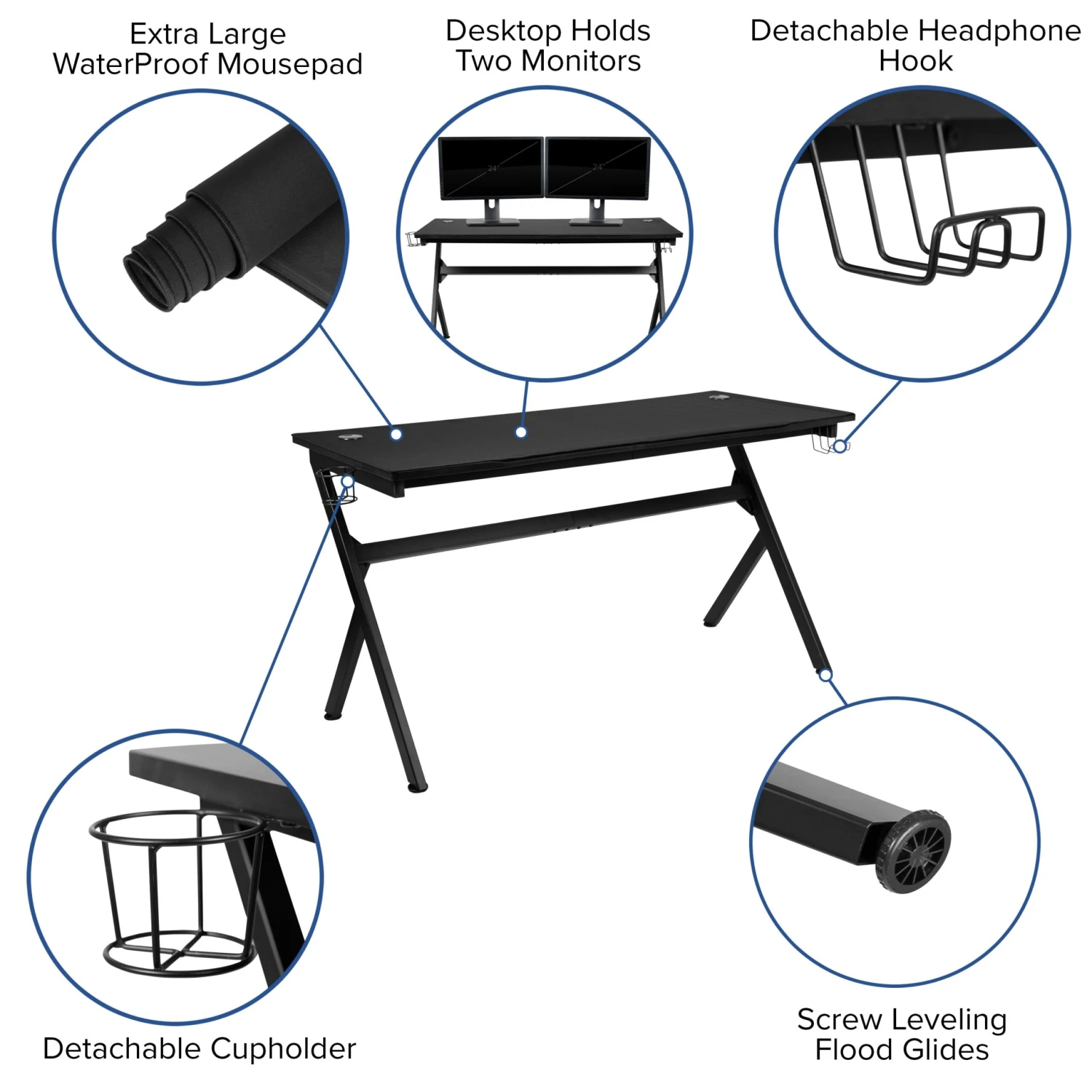 Extra Large WaterProof Mousepad

Desktop Holds Two Monitors

Detachable Headphone Hook

24"

24"

Detachable Cupholder

Screw Leveling Flood Glides