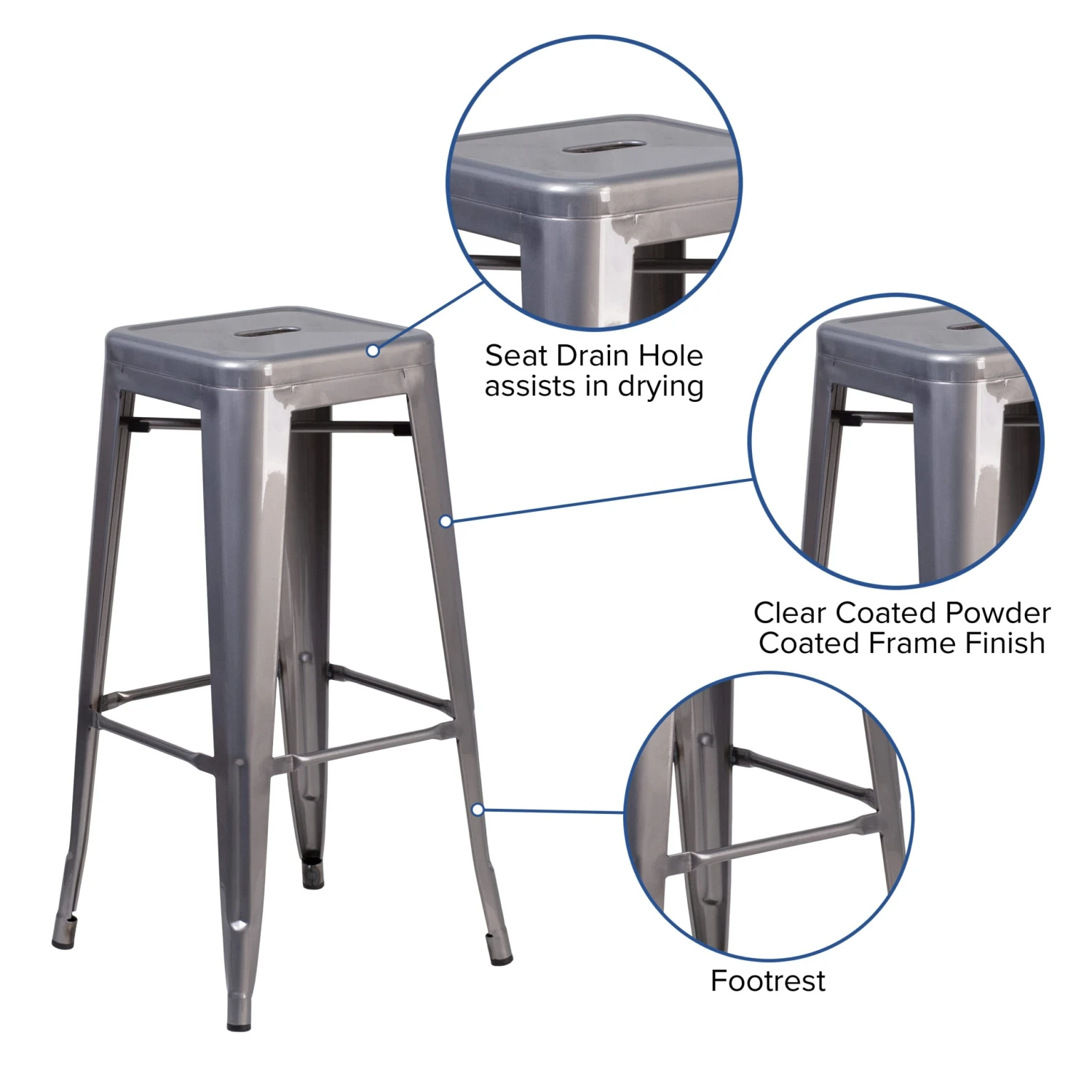 Seat Drain Hole
assists in drying

Clear Coated Powder
Coated Frame Finish

Footrest